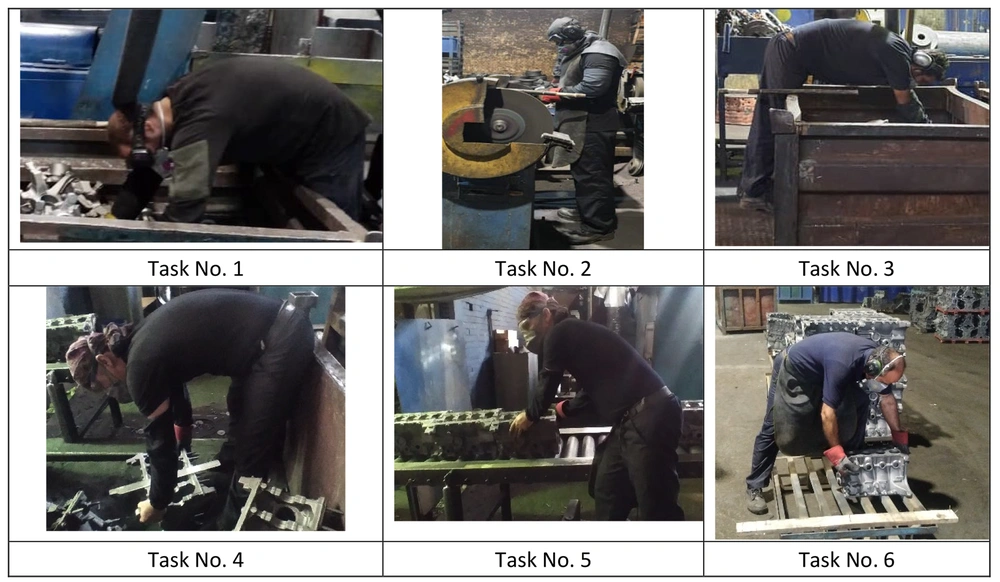 | Task No. 1 | Task No. 2 | Task No. 3 |
|---|---|---|
| Task No. 4 | Task No. 5 | Task No. 6 |