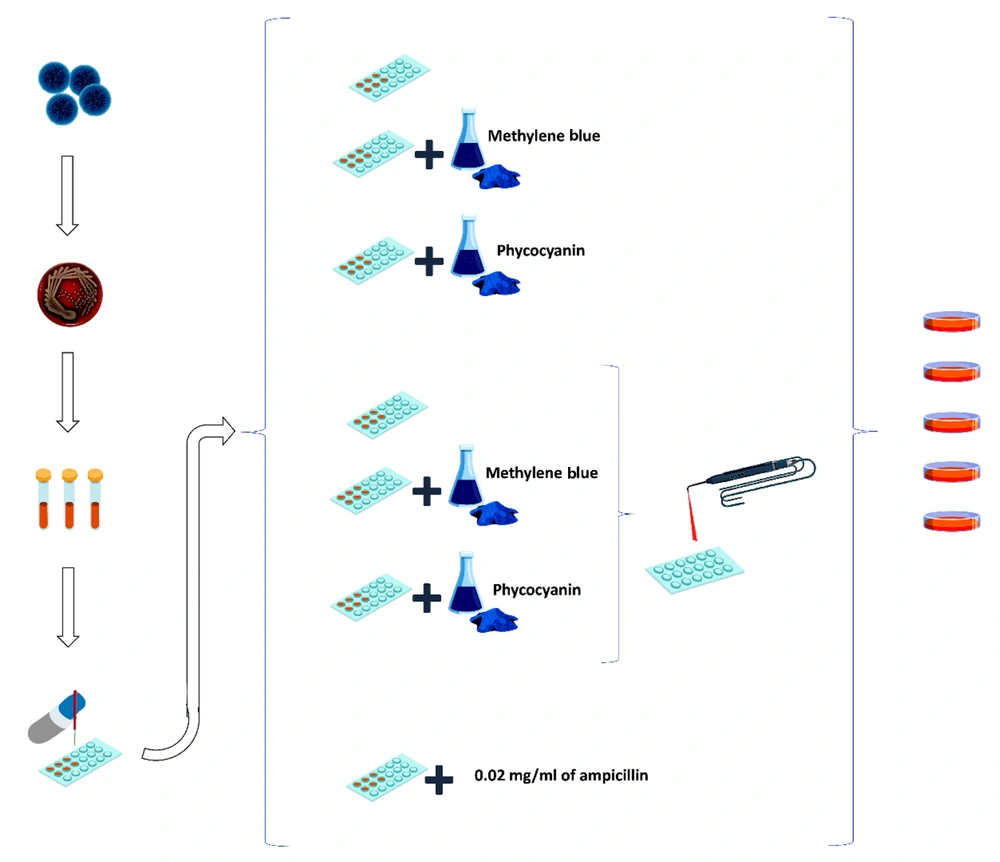 Methylene blue

Phycocyanin

Methylene blue

Phycocyanin

0.02 mg/ml of ampicillin