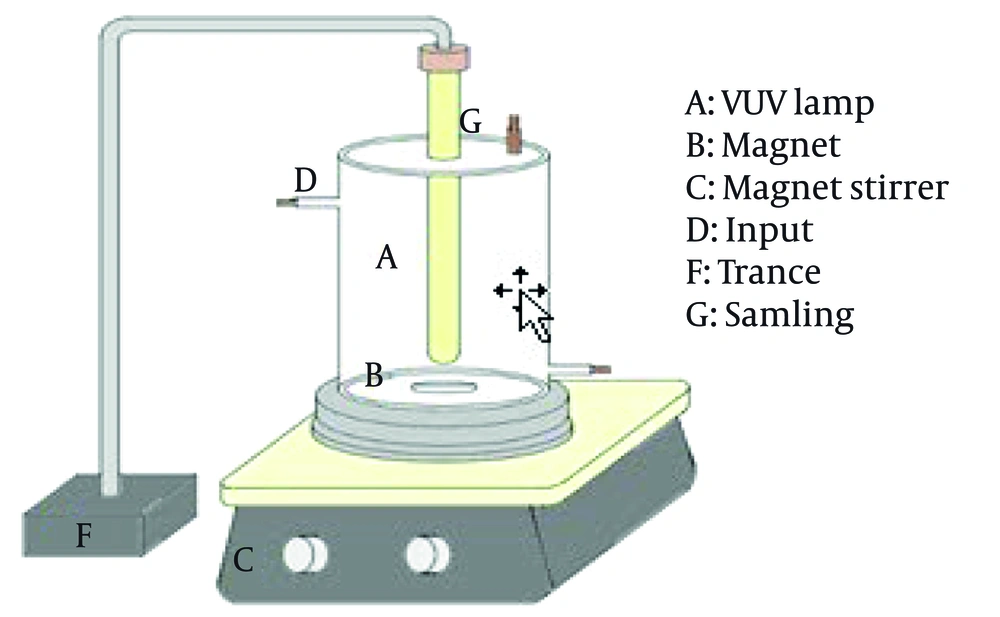 G
D
A
B
F
C

A: VUV lamp
B: Magnet
C: Magnet stirrer
D: Input
F: Trance
G: Samling